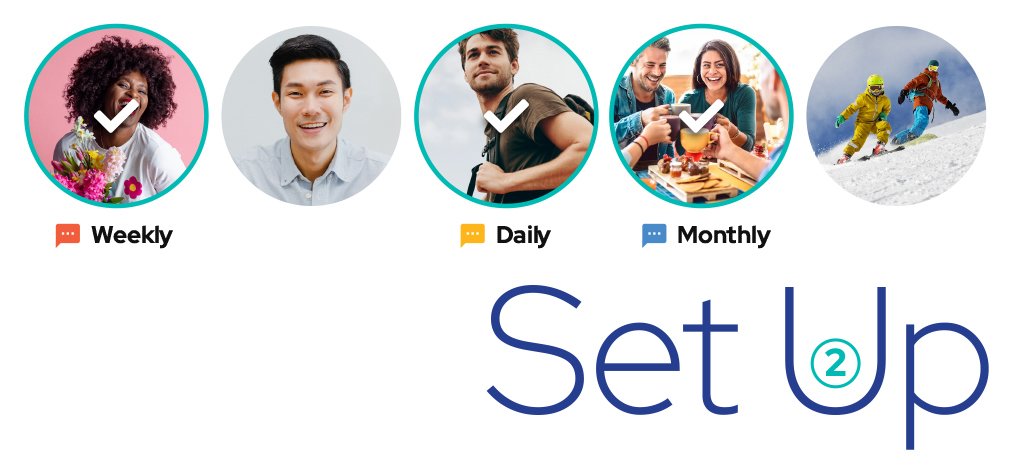 Weekly

Daily

Monthly

Set Up 2